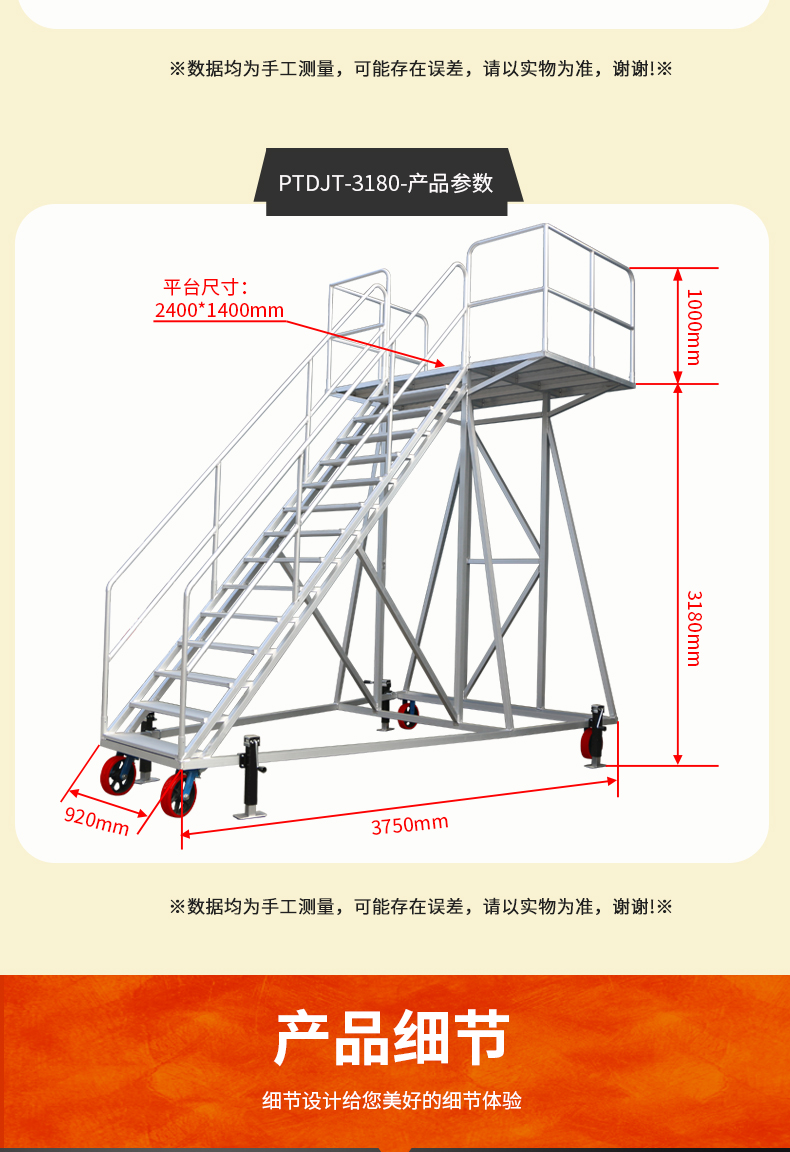 ※数据均为手工测量，可能存在误差，请以实物为准，谢谢!※

PTDJT-3180-产品参数

平台尺寸：
2400*1400mm

1000mm

3180mm

920mm

3750mm

※数据均为手工测量，可能存在误差，请以实物为准，谢谢!※

产品细节

细节设计给您美好的细节体验